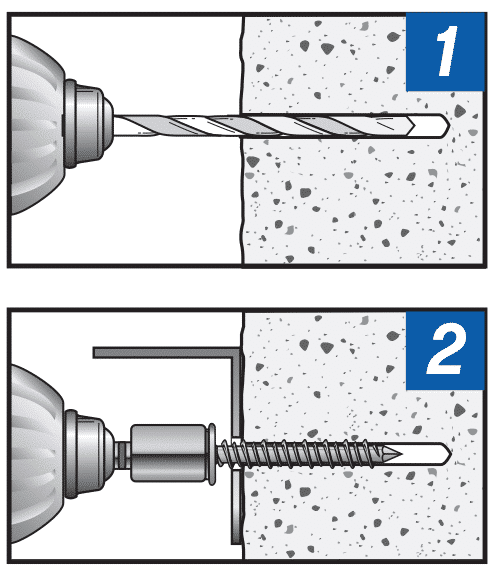 1

2